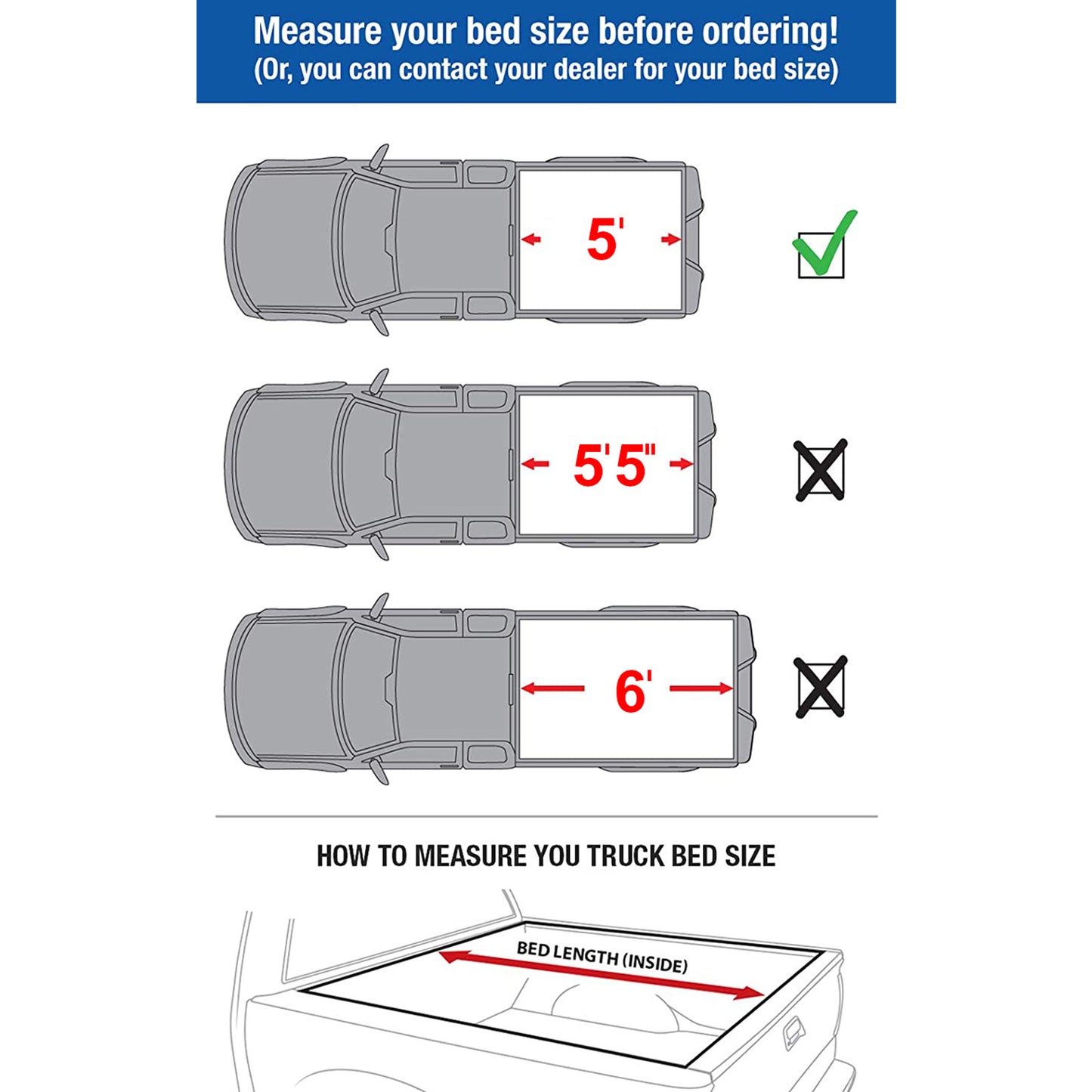 Measure your bed size before ordering!
(Or, you can contact your dealer for your bed size)

5'

5'5"

6'

HOW TO MEASURE YOU TRUCK BED SIZE

BED LENGTH (INSIDE)