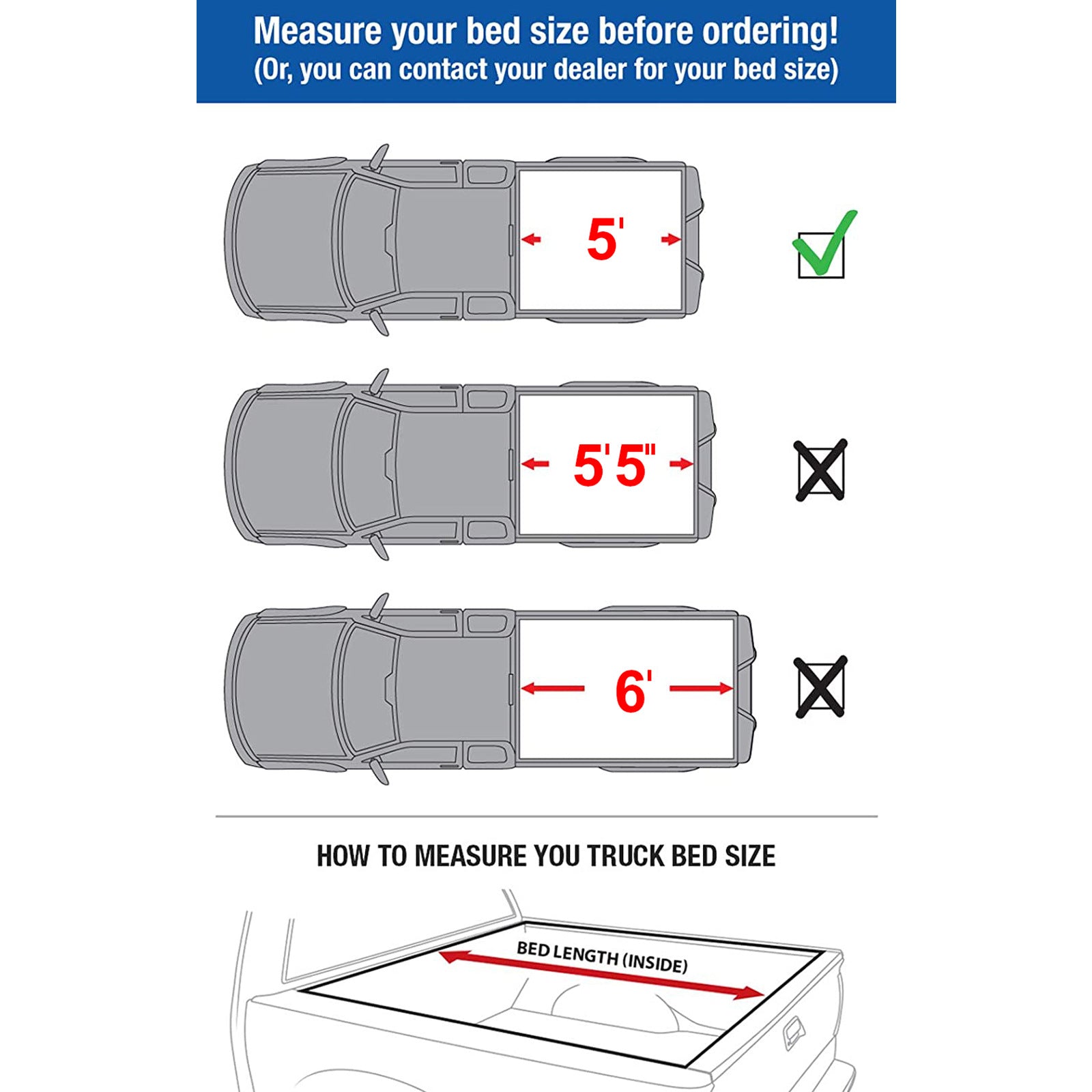 Measure your bed size before ordering!
(Or, you can contact your dealer for your bed size)

5'

5'5"

6'

HOW TO MEASURE YOU TRUCK BED SIZE

BED LENGTH (INSIDE)